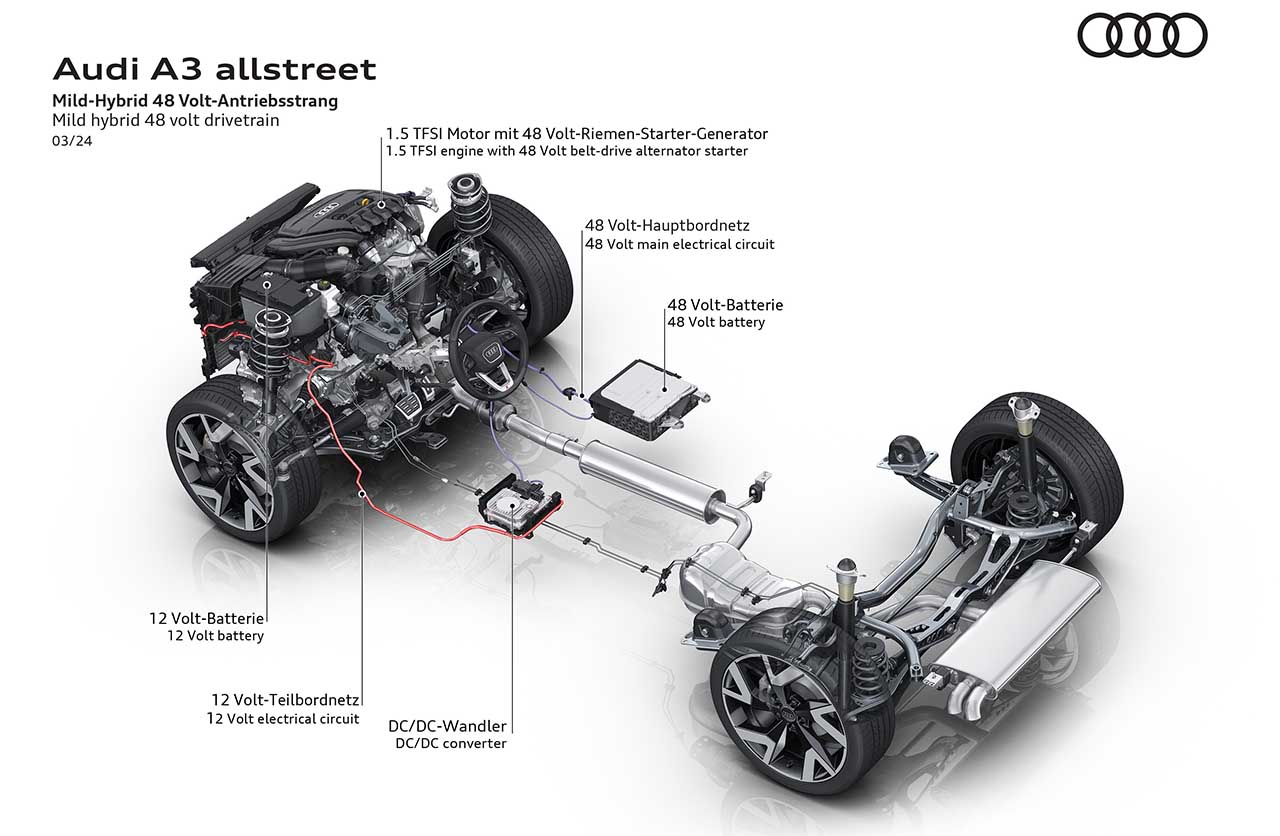 Audi A3 allstreet

Mild-Hybrid 48 Volt-Antriebsstrang
Mild hybrid 48 volt drivetrain
03/24

1.5 TFSI Motor mit 48 Volt-Riemen-Starter-Generator
1.5 TFSI engine with 48 Volt belt-drive alternator starter

48 Volt-Hauptbordnetz
48 Volt main electrical circuit

48 Volt-Batterie
48 Volt battery

12 Volt-Batterie
12 Volt battery

12 Volt-Teilbordnetz
12 Volt electrical circuit

DC/DC-Wandler
DC/DC converter