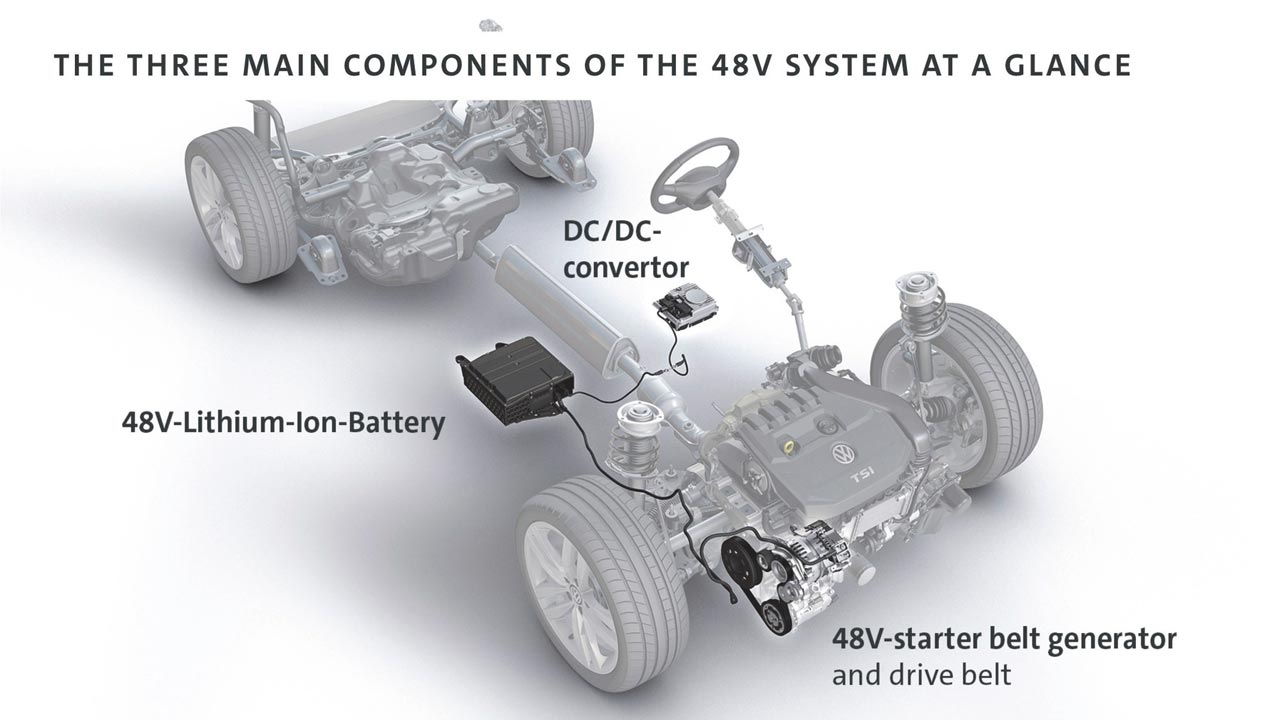 THE THREE MAIN COMPONENTS OF THE 48V SYSTEM AT A GLANCE

DC/DC-convertor

48V-Lithium-Ion-Battery

TSI

48V-starter belt generator and drive belt