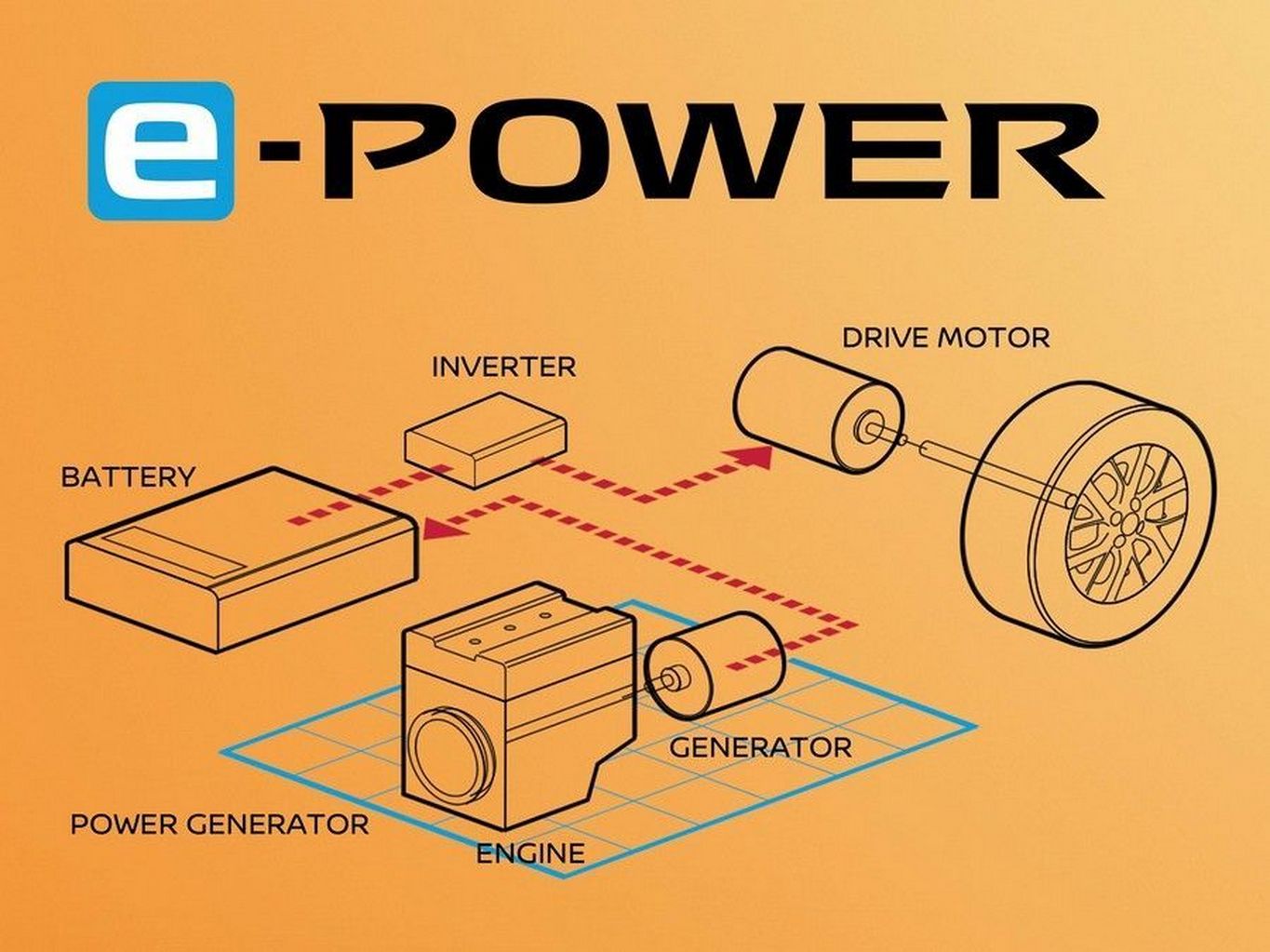 e-POWER

DRIVE MOTOR

INVERTER

BATTERY

GENERATOR

POWER GENERATOR

ENGINE