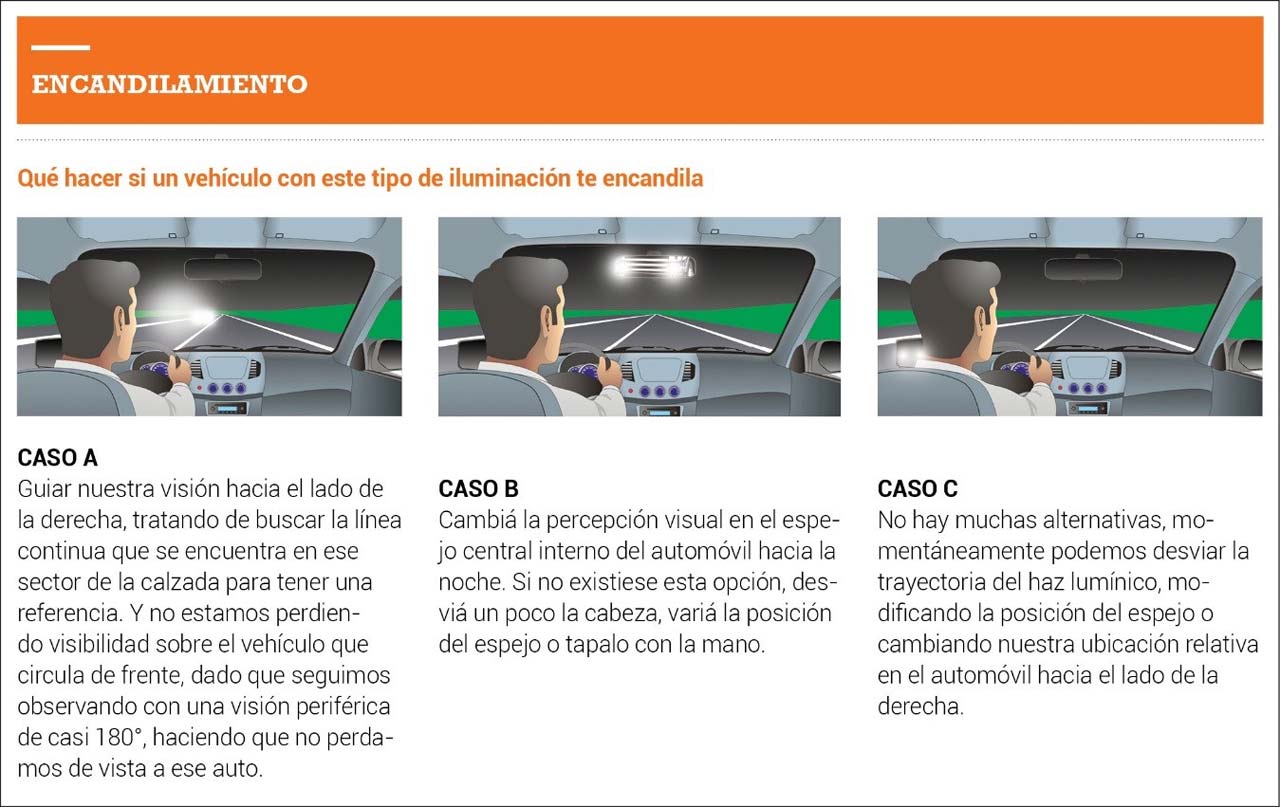 ENCANDILAMIENTO

Qué hacer si un vehículo con este tipo de iluminación te encandila

CASO A
Guiar nuestra visión hacia el lado de la derecha, tratando de buscar la línea continua que se encuentra en ese sector de la calzada para tener una referencia. Y no estamos perdiendo visibilidad sobre el vehículo que circula de frente, dado que seguimos observando con una visión periférica de casi 180°, haciendo que no perdamos de vista a ese auto.

CASO B
Cambiá la percepción visual en el espejo central interno del automóvil hacia la noche. Si no existiese esta opción, desviá un poco la cabeza, variá la posición del espejo o tapalo con la mano.

CASO C
No hay muchas alternativas, momentáneamente podemos desviar la trayectoria del haz lumínico, modificando la posición del espejo o cambiando nuestra ubicación relativa en el automóvil hacia el lado de la derecha.