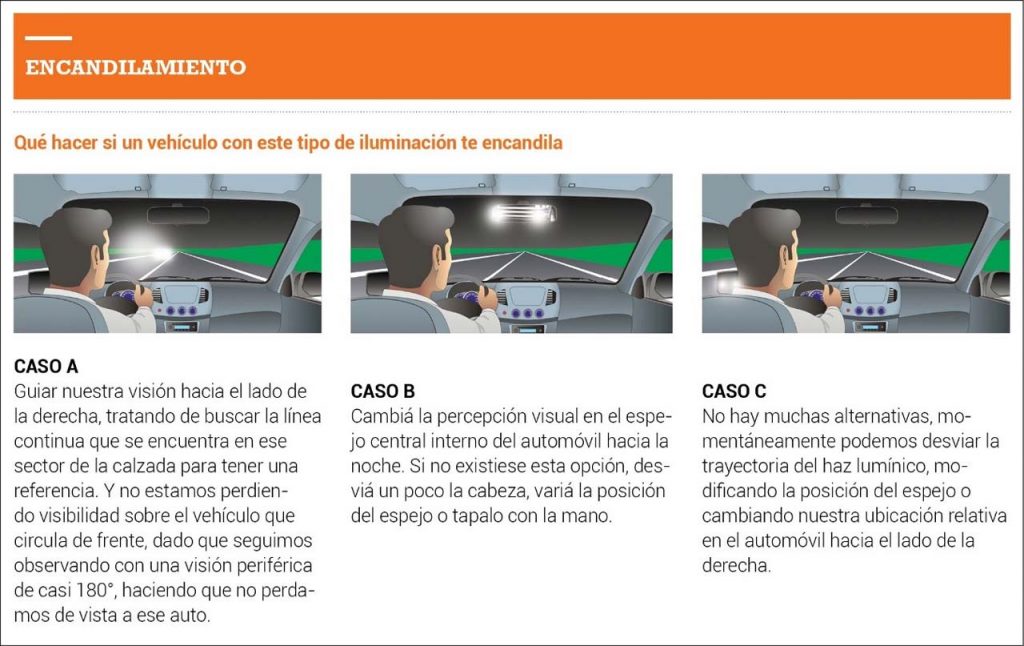 ENCANDILAMIENTO

Qué hacer si un vehículo con este tipo de iluminación te encandila

CASO A
Guiar nuestra visión hacia el lado de la derecha, tratando de buscar la línea continua que se encuentra en ese sector de la calzada para tener una referencia. Y no estamos perdiendo visibilidad sobre el vehículo que circula de frente, dado que seguimos observando con una visión periférica de casi 180°, haciendo que no perdamos de vista a ese auto.

CASO B
Cambiá la percepción visual en el espejo central interno del automóvil hacia la noche. Si no existiese esta opción, desviá un poco la cabeza, variá la posición del espejo o tapalo con la mano.

CASO C
No hay muchas alternativas, momentáneamente podemos desviar la trayectoria del haz lumínico, modificando la posición del espejo o cambiando nuestra ubicación relativa en el automóvil hacia el lado de la derecha.